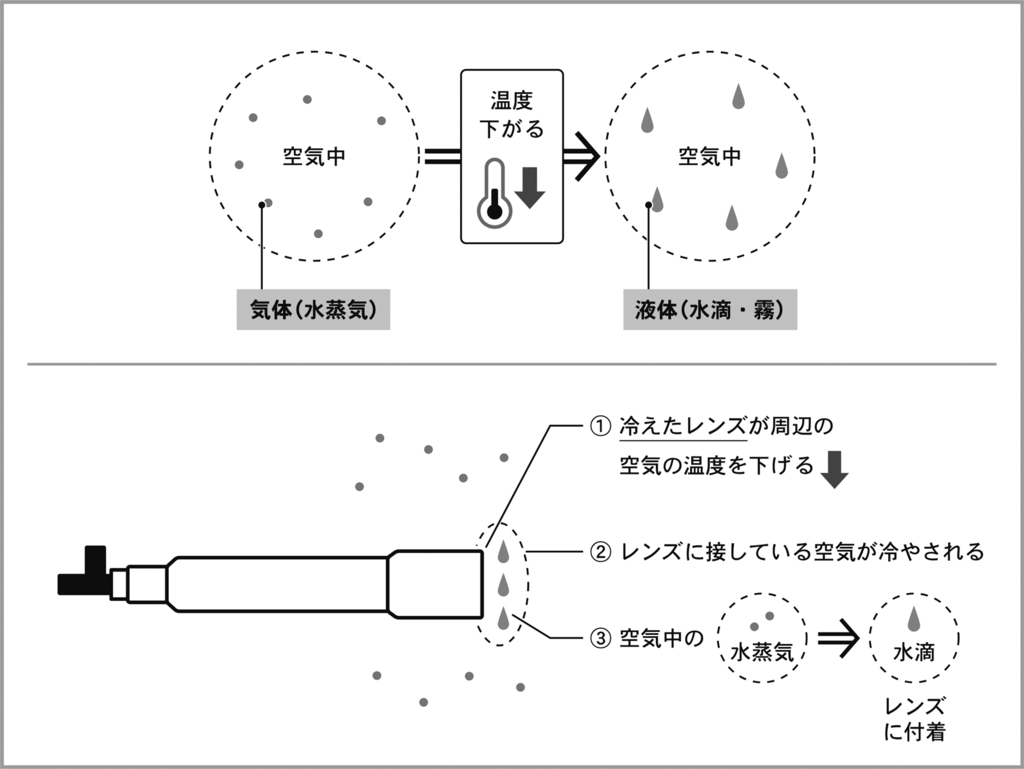 空気中

温度
下がる

空気中

気体（水蒸気）

液体（水滴・霧）

① 冷えたレンズが周辺の空気の温度を下げる

② レンズに接している空気が冷やされる

③ 空気中の 水蒸気 ⇒ 水滴

レンズに付着